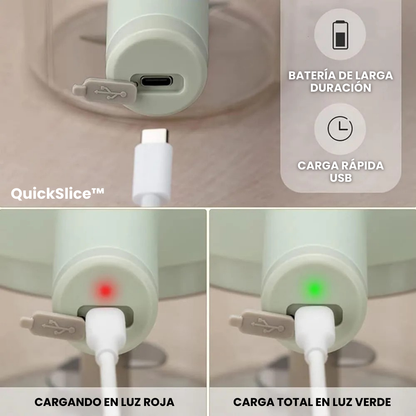 BATERÍA DE LARGA DURACIÓN

CARGA RÁPIDA USB

QuickSlice™

CARGANDO EN LUZ ROJA

CARGA TOTAL EN LUZ VERDE