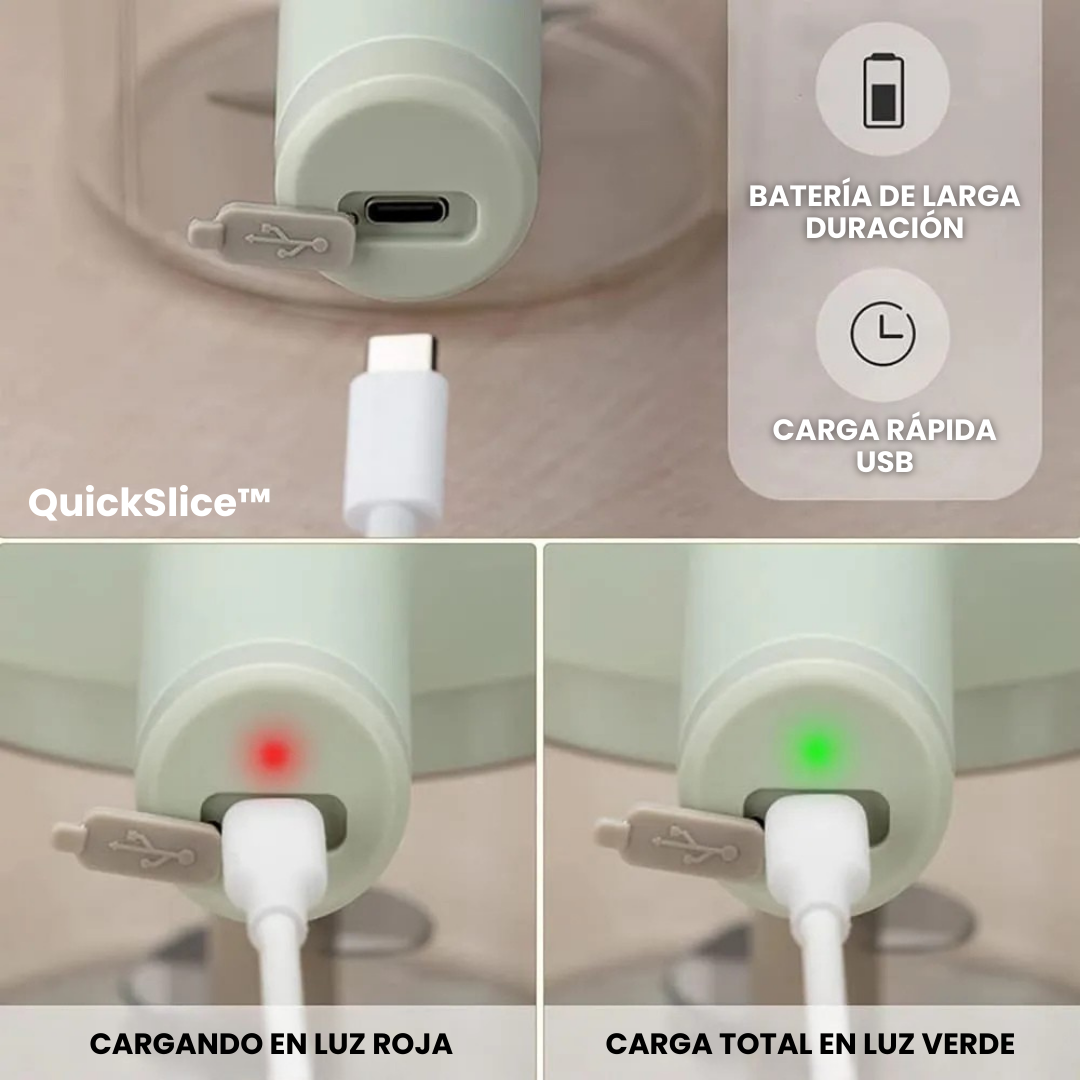 BATERÍA DE LARGA DURACIÓN

CARGA RÁPIDA USB

QuickSlice™

CARGANDO EN LUZ ROJA

CARGA TOTAL EN LUZ VERDE